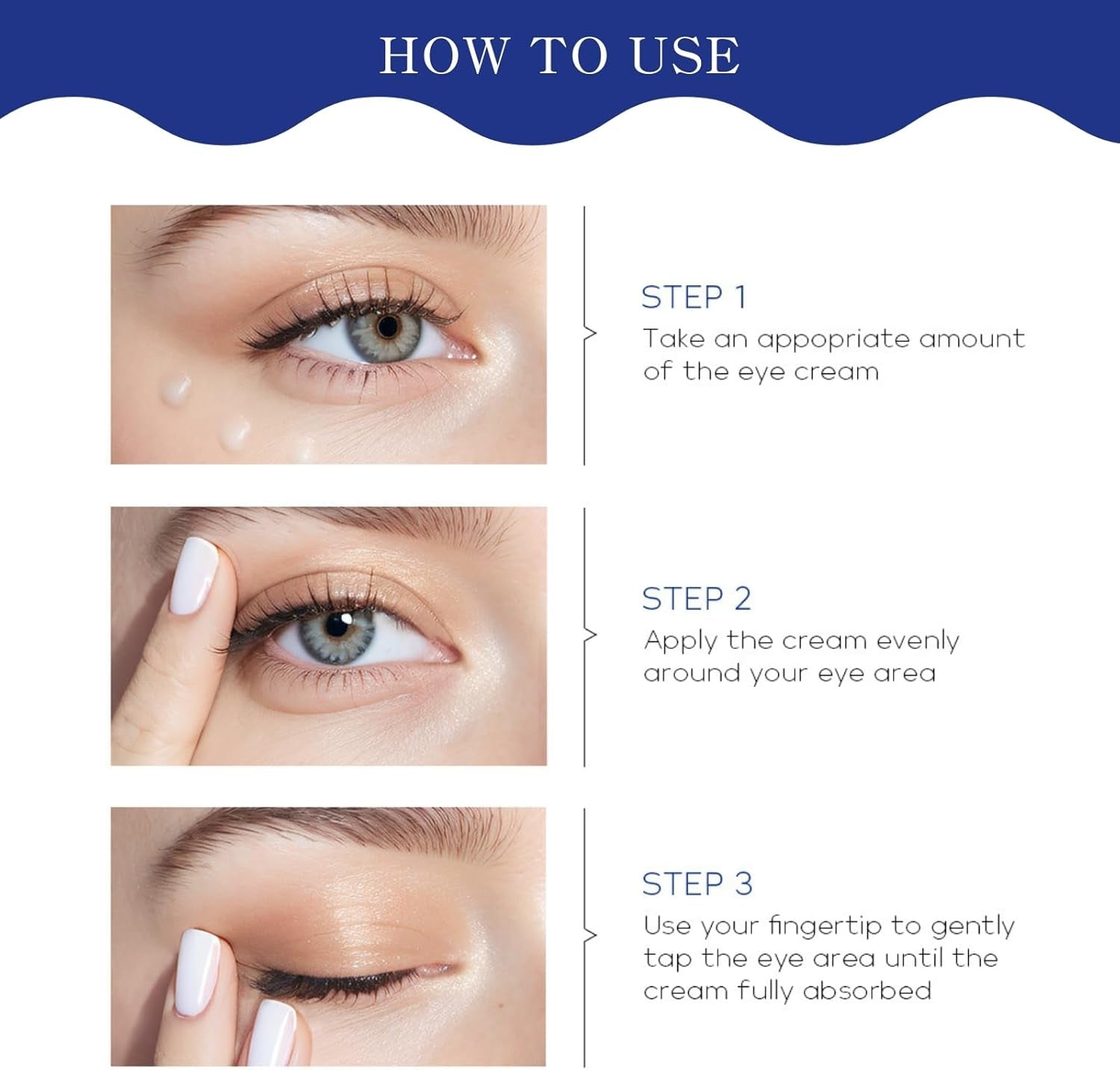 HOW TO USE

STEP 1
Take an appopriate amount of the eye cream

STEP 2
Apply the cream evenly around your eye area

STEP 3
Use your fingertip to gently tap the eye area until the cream fully absorbed